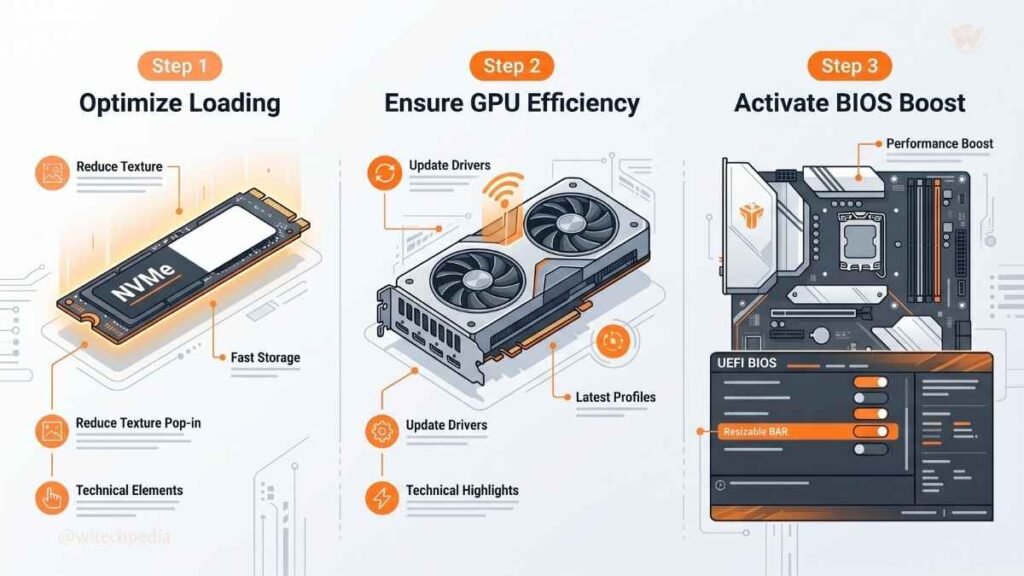 Step 1
Optimize Loading

Reduce Texture

NVMe

Fast Storage

Reduce Texture Pop-in

Technical Elements

@witechpedia

Step 2
Ensure GPU Efficiency

Update Drivers

Latest Profiles

Update Drivers

Technical Highlights

Step 3
Activate BIOS Boost

Performance Boost

UEFI BIOS

Resizable BAR